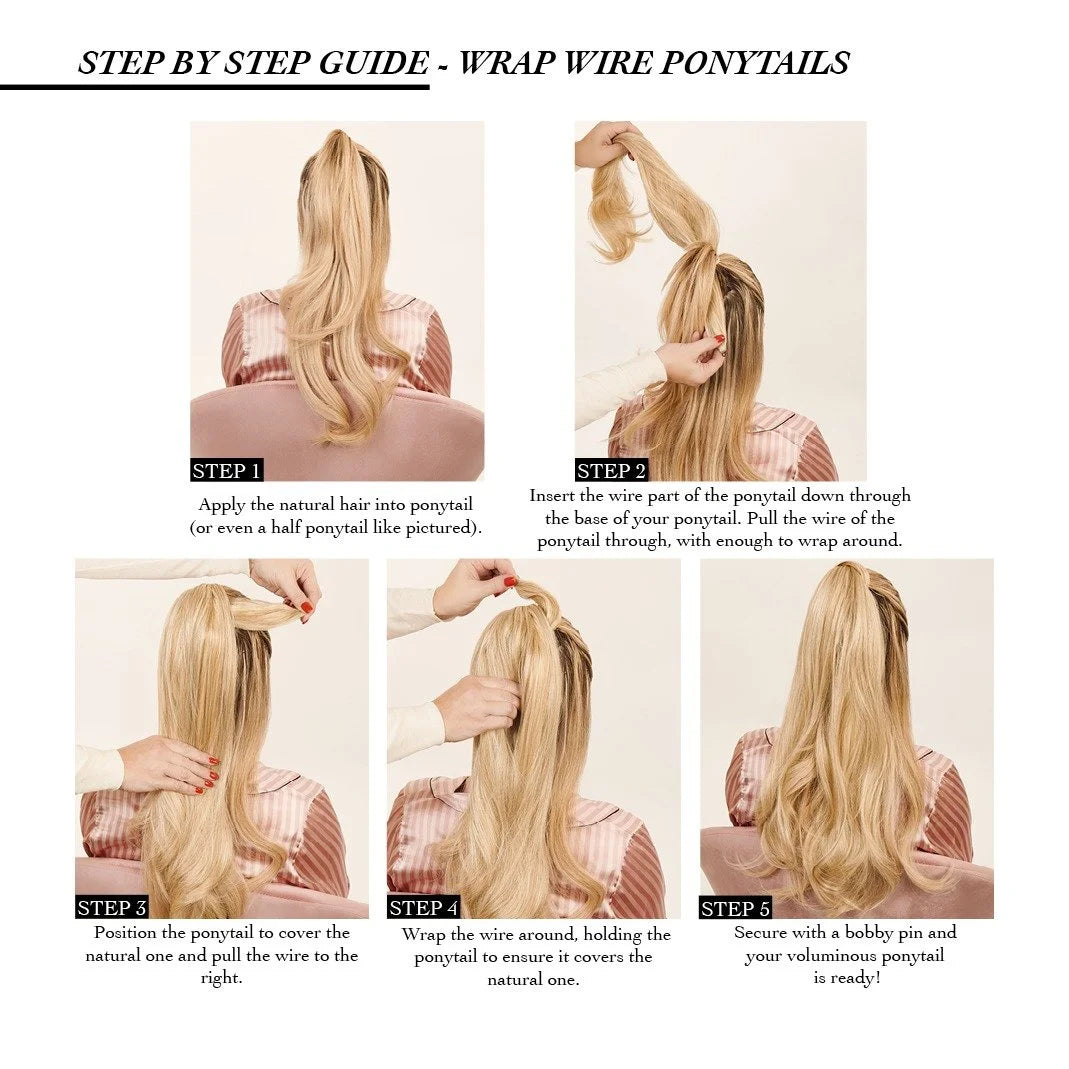 STEP BY STEP GUIDE - WRAP WIRE PONYTAILS

STEP 1

Apply the natural hair into ponytail (or even a half ponytail like pictured).

STEP 2

Insert the wire part of the ponytail down through the base of your ponytail. Pull the wire of the ponytail through, with enough to wrap around.

STEP 3

Position the ponytail to cover the natural one and pull the wire to the right.

STEP 4

Wrap the wire around, holding the ponytail to ensure it covers the natural one.

STEP 5

Secure with a bobby pin and your voluminous ponytail is ready!