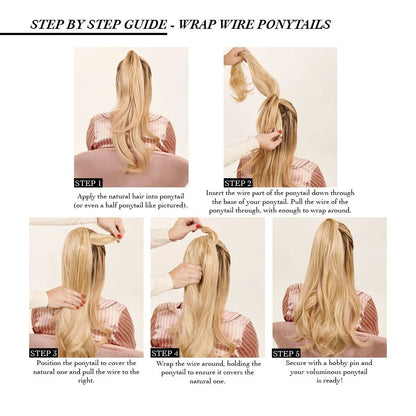 STEP BY STEP GUIDE - WRAP WIRE PONYTAILS

STEP 1
Apply the natural hair into ponytail (or even a half ponytail like pictured).

STEP 2
Insert the wire part of the ponytail down through the base of your ponytail. Pull the wire of the ponytail through, with enough to wrap around.

STEP 3
Position the ponytail to cover the natural one and pull the wire to the right.

STEP 4
Wrap the wire around, holding the ponytail to ensure it covers the natural one.

STEP 5
Secure with a bobby pin and your voluminous ponytail is ready!